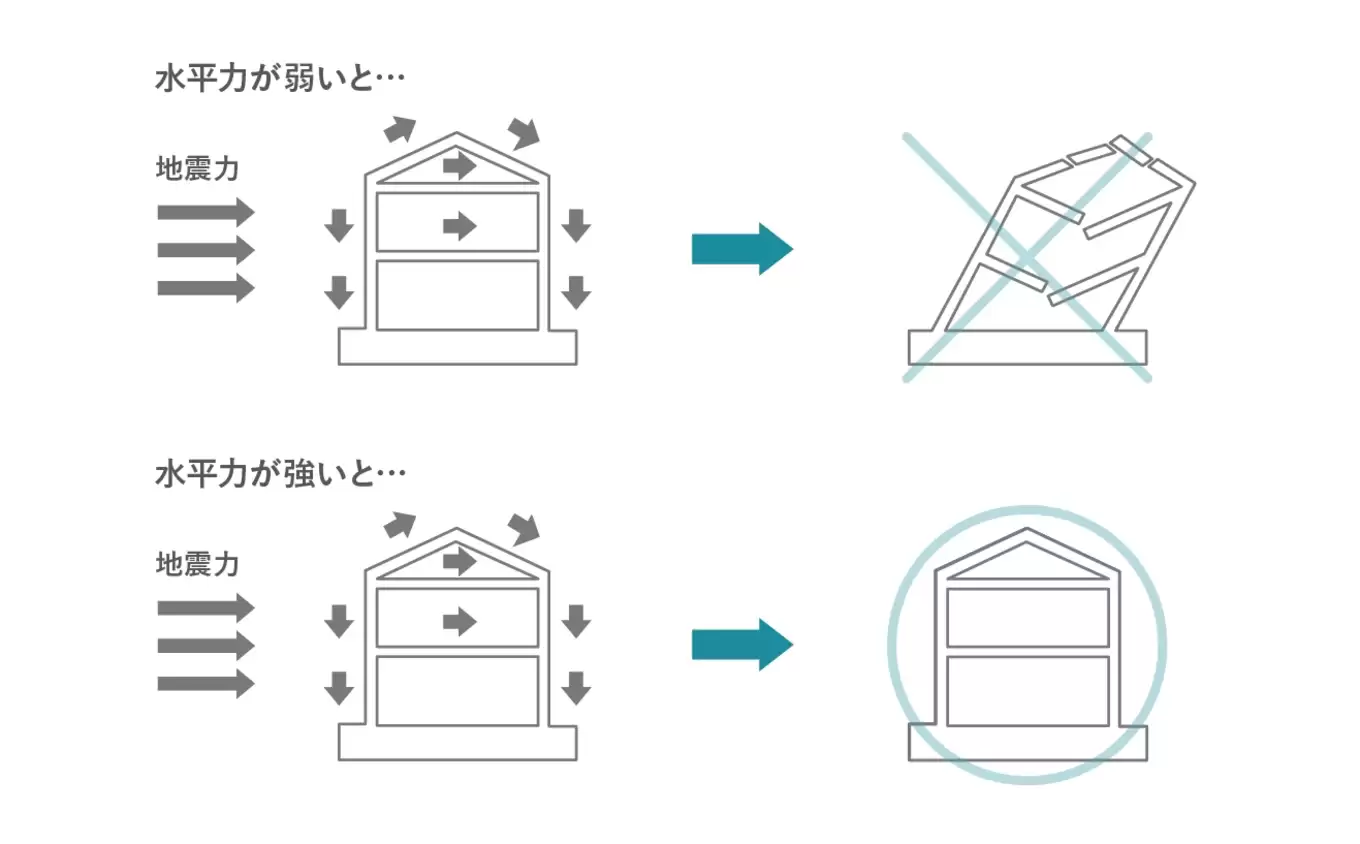 水平力が弱いと…

地震力

水平力が強いと…

地震力